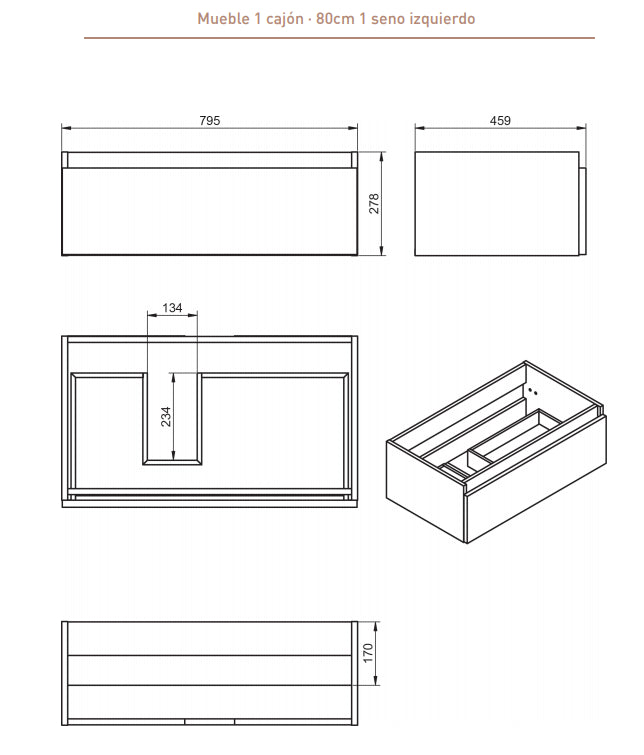 Mueble 1 cajón · 80cm 1 seno izquierdo

795

459

278

134

234

170