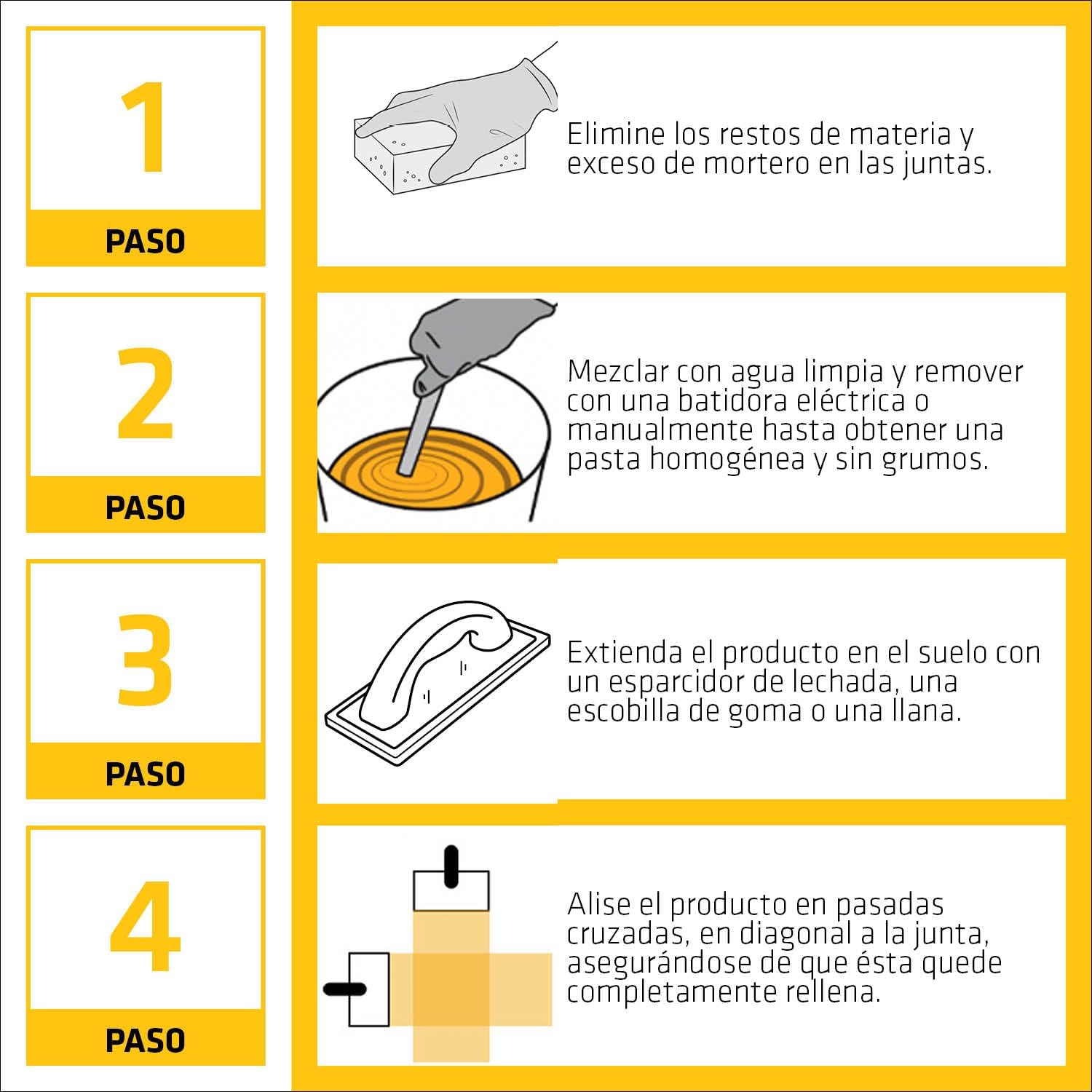 1
PASO

Elimine los restos de materia y exceso de mortero en las juntas.

2
PASO

Mezclar con agua limpia y remover con una batidora eléctrica o manualmente hasta obtener una pasta homogénea y sin grumos.

3
PASO

Extienda el producto en el suelo con un esparcidor de lechada, una escobilla de goma o una llana.

4
PASO

Alise el producto en pasadas cruzadas, en diagonal a la junta, asegurándose de que ésta quede completamente rellena.